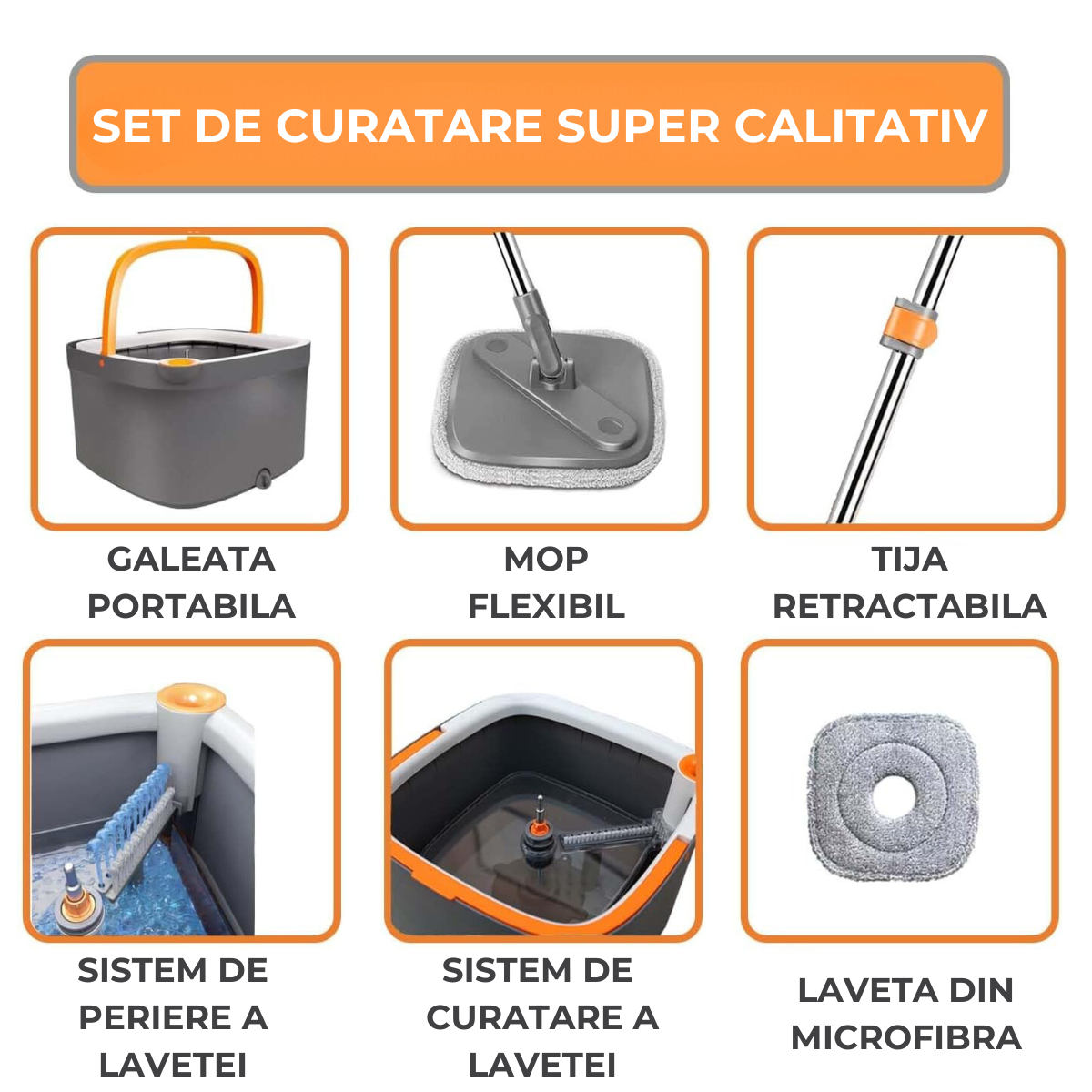 SET DE CURATARE SUPER CALITATIV

GALEATA PORTABILA

MOP FLEXIBIL

TIJA RETRACTABILA

SISTEM DE PERIERE A LAVETEI

SISTEM DE CURATARE A LAVETEI

LAVETA DIN MICROFIBRA