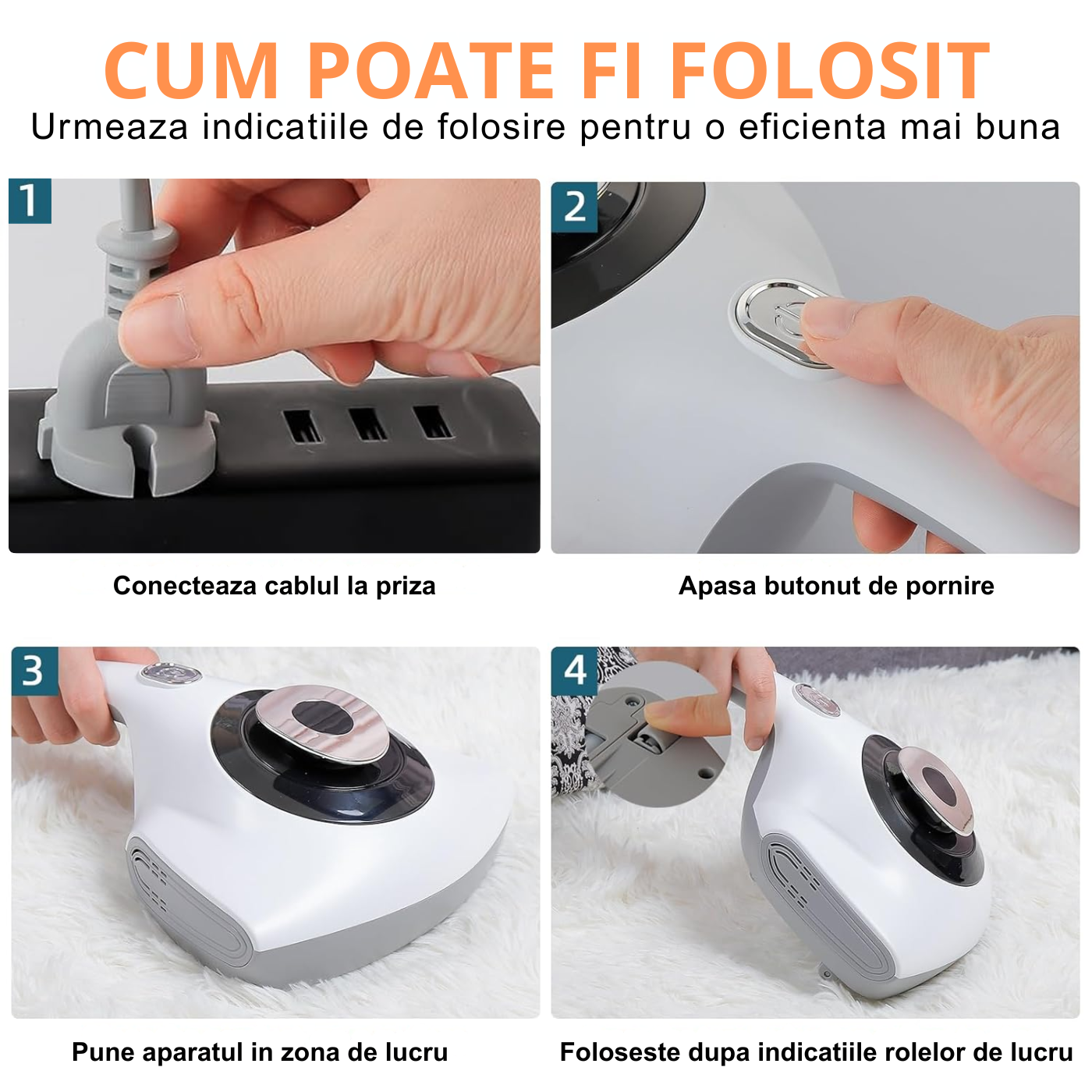 CUM POATE FI FOLOSIT
Urmeaza indicatiile de folosire pentru o eficienta mai buna

1
Conecteaza cablul la priza

2
Apasa butonut de pornire

3
Pune aparatul in zona de lucru

4
Foloseste dupa indicatiile rolelor de lucru