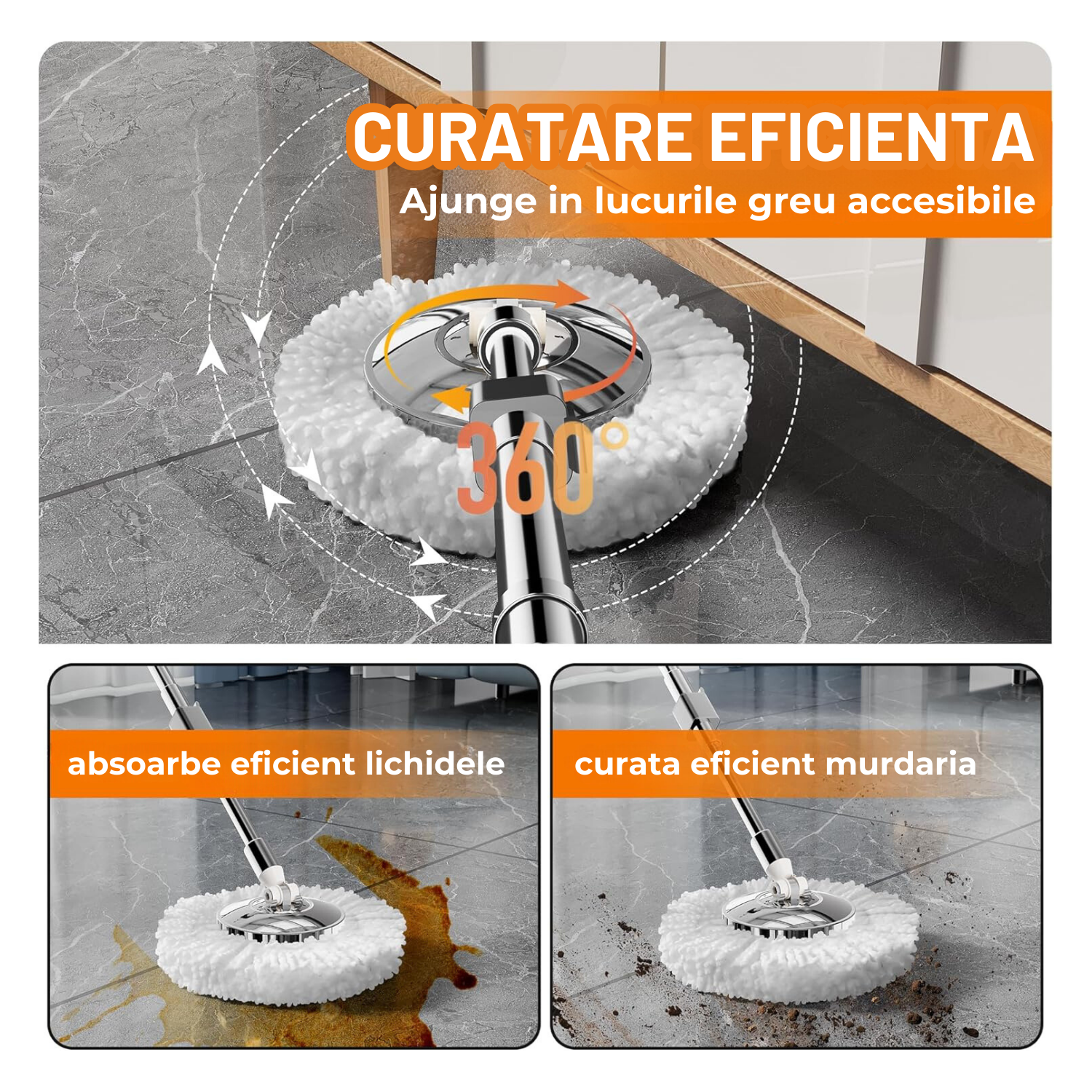 CURATARE EFICIENTA
Ajunge in lucurile greu accesibile

360°

absoarbe eficient lichidele

curata eficient murdaria