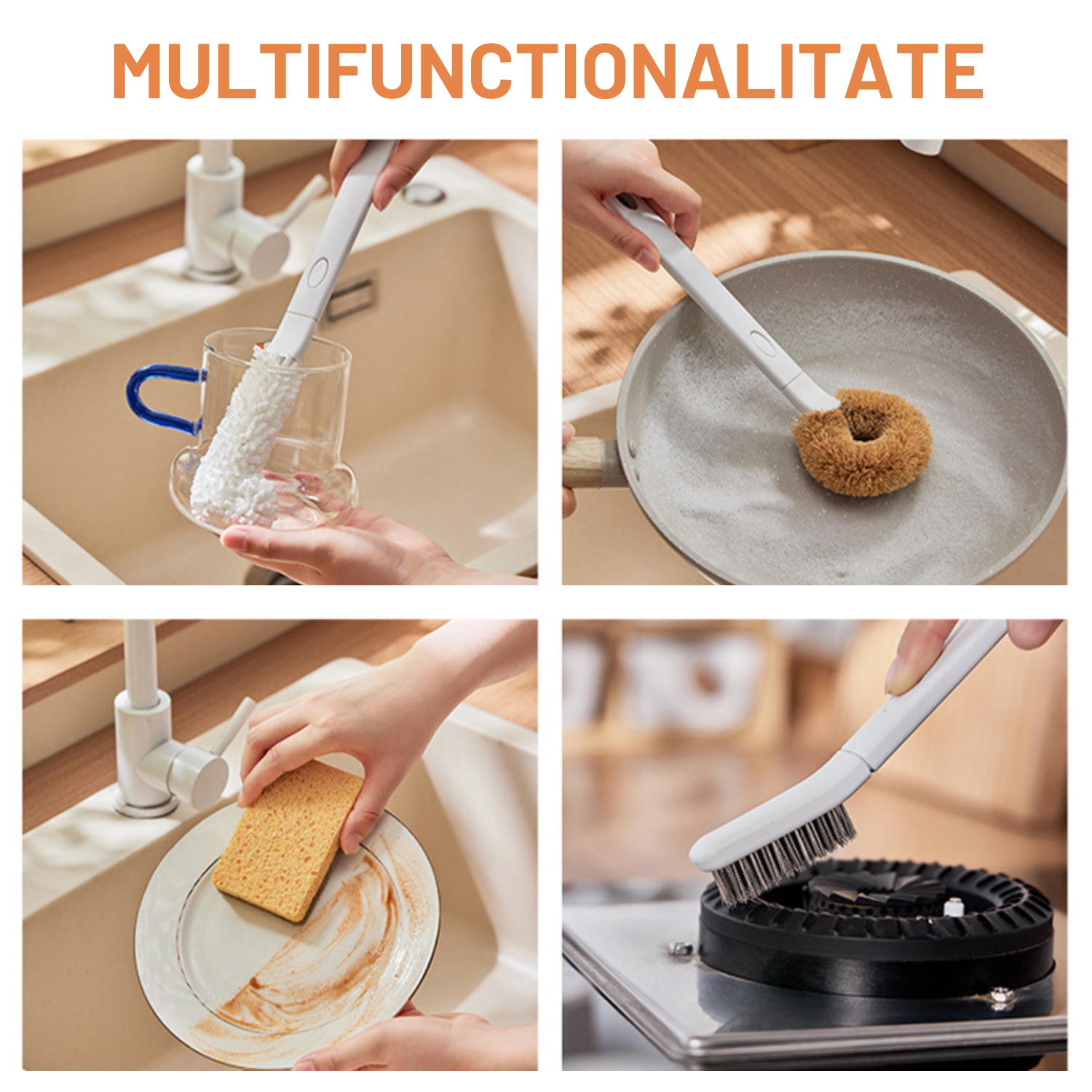 MULTIFUNCTIONALITATE