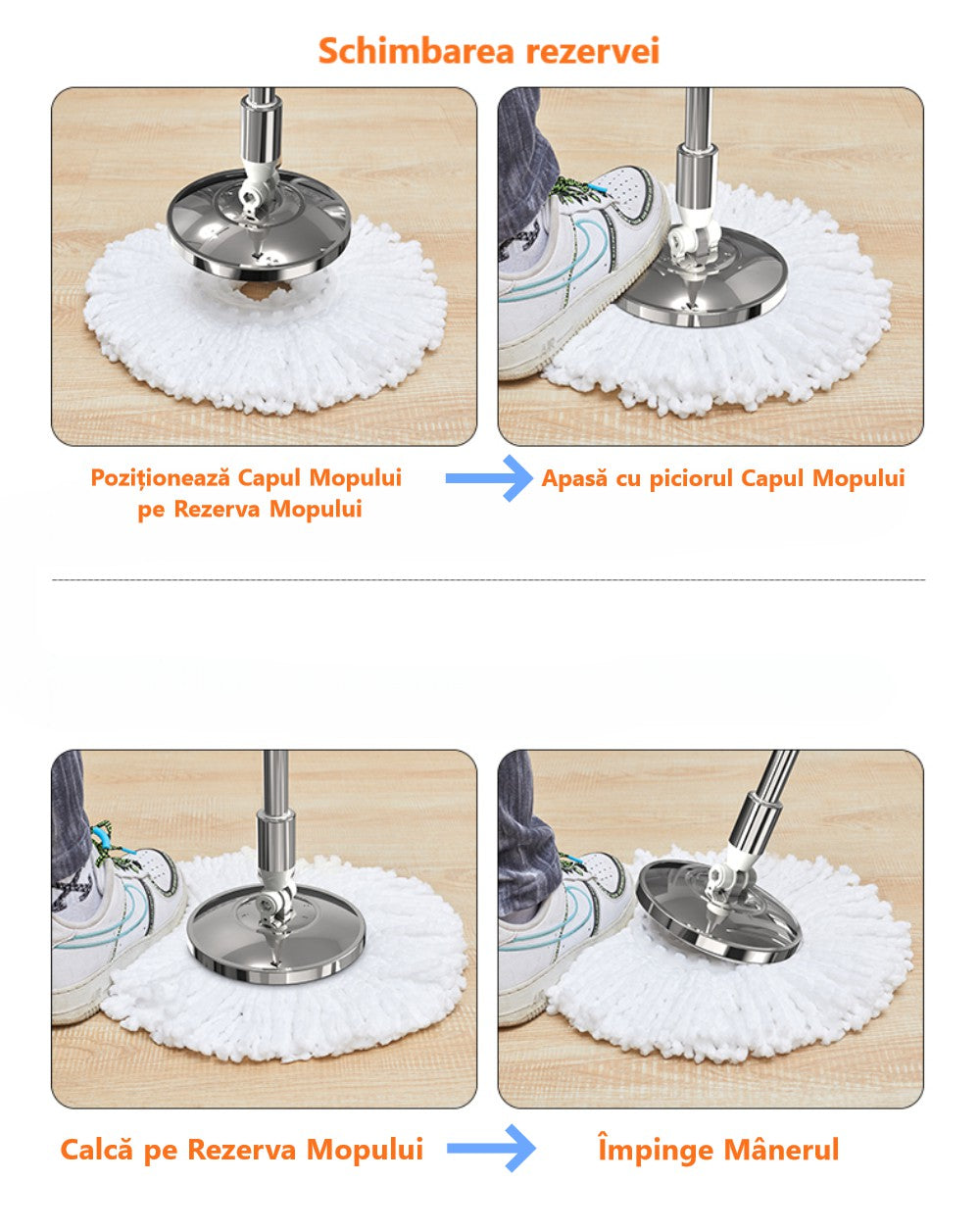 Schimbarea rezervei

Poziționează Capul Mopului pe Rezerva Mopului

Apasă cu piciorul Capul Mopului

Calcă pe Rezerva Mopului

Împinge Mânerul