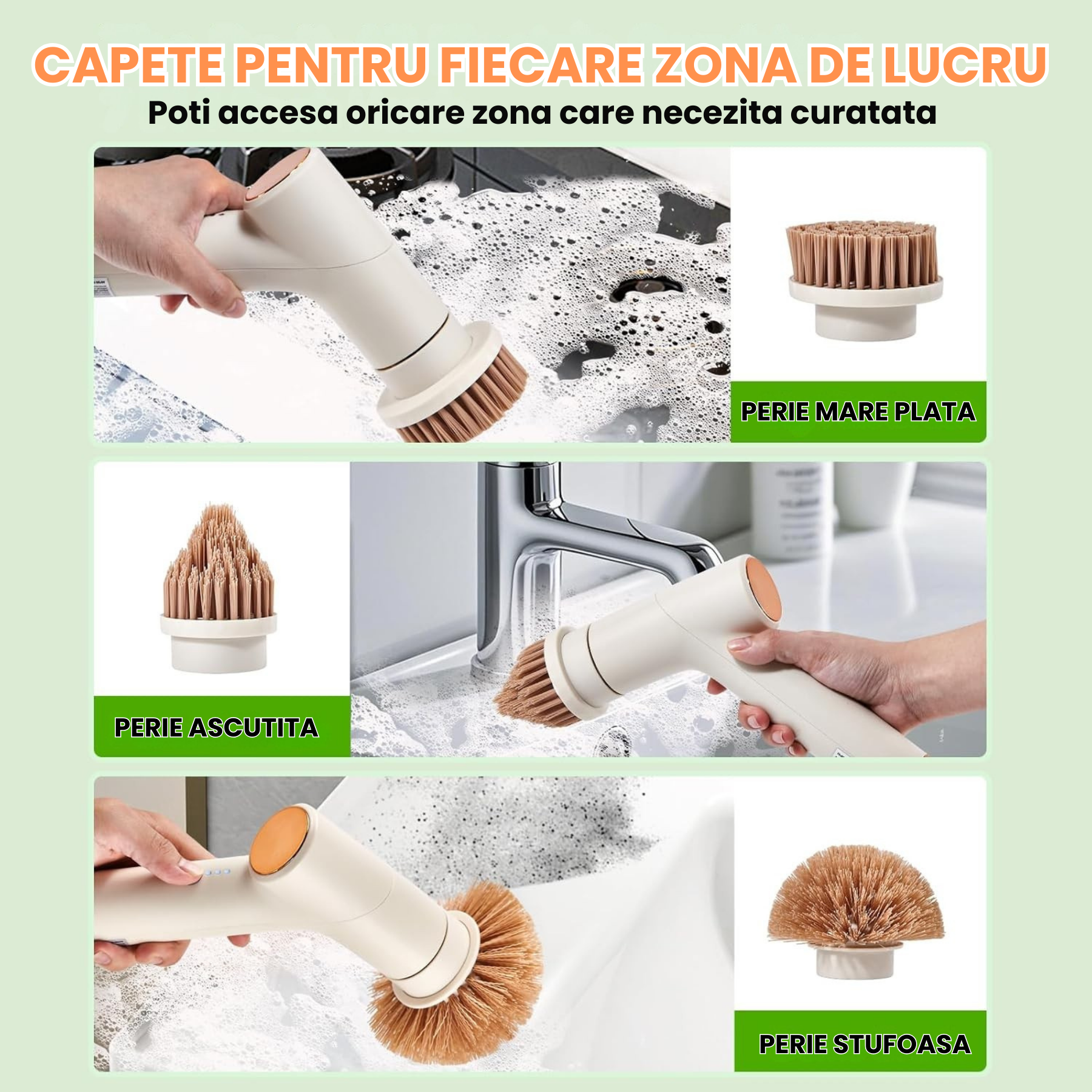 CAPETE PENTRU FIECARE ZONA DE LUCRU
Poti accesa oricare zona care necezita curatata

PERIE MARE PLATA

PERIE ASCUTITA

PERIE STUFOASA